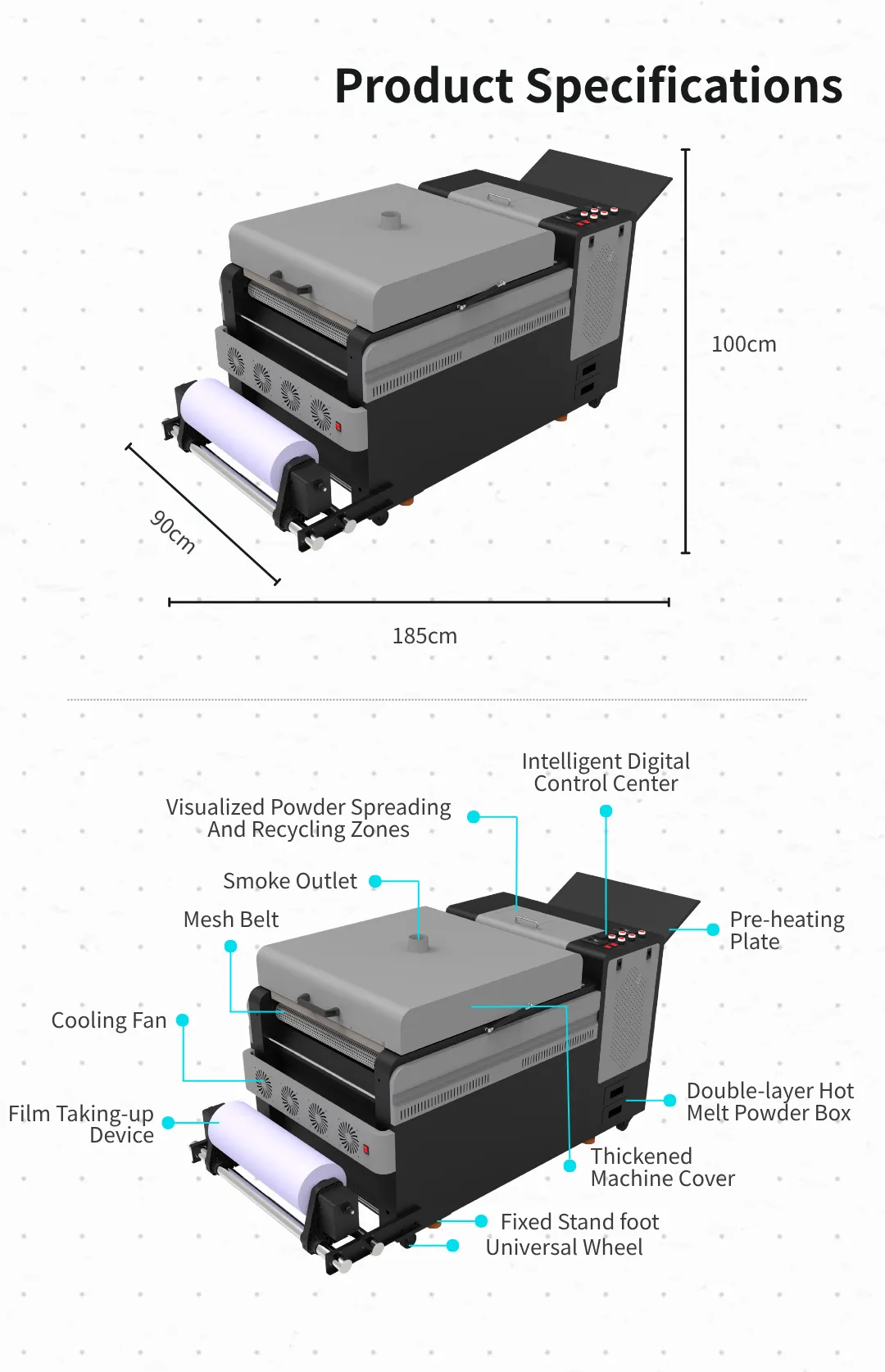 Product Specifications

100cm

90cm

185cm

Intelligent Digital Control Center

Visualized Powder Spreading And Recycling Zones

Smoke Outlet

Mesh Belt

Pre-heating Plate

Cooling Fan

Film Taking-up Device

Double-layer Hot Melt Powder Box

Thickened Machine Cover

Fixed Stand foot

Universal Wheel