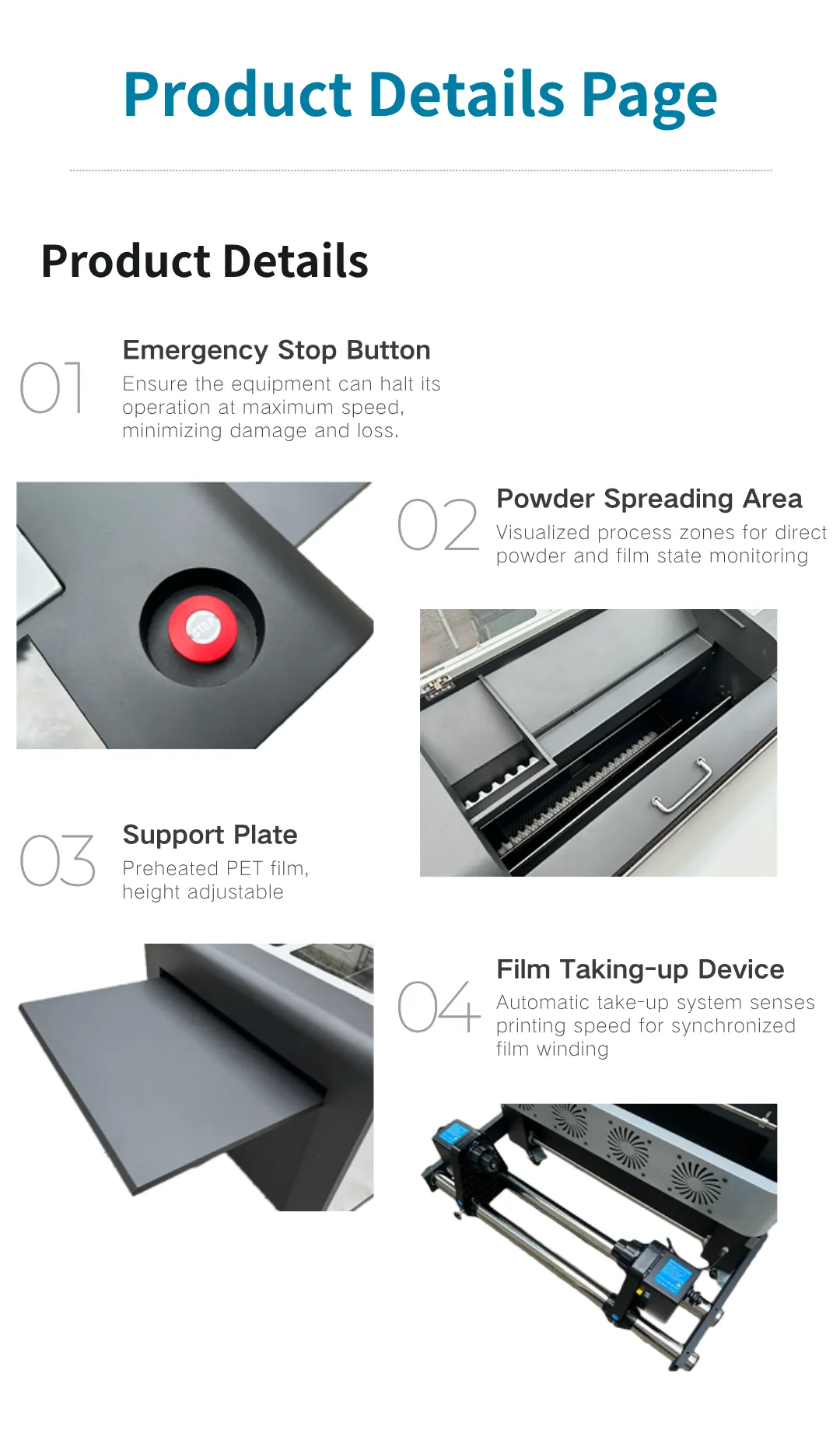 Product Details Page

Product Details

01

Emergency Stop Button

Ensure the equipment can halt its operation at maximum speed, minimizing damage and loss.

STOP

02

Powder Spreading Area

Visualized process zones for direct powder and film state monitoring

03

Support Plate

Preheated PET film, height adjustable

04

Film Taking-up Device

Automatic take-up system senses printing speed for synchronized film winding